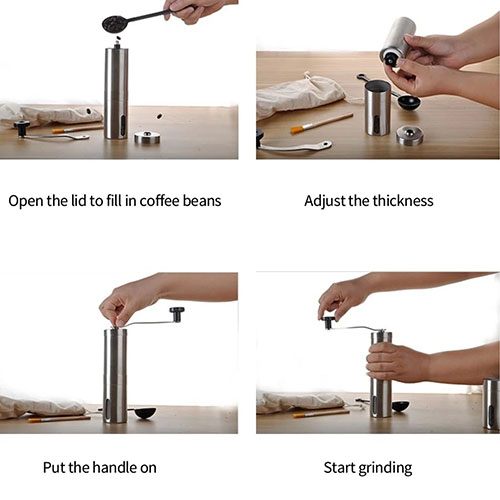 Open the lid to fill in coffee beans

Adjust the thickness

Put the handle on

Start grinding