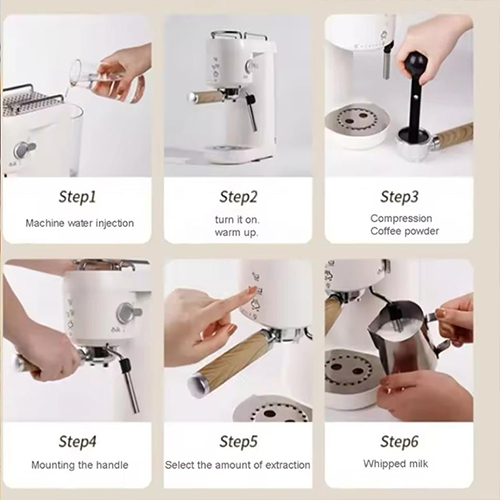 Step1
Machine water injection

Step2
turn it on.
warm up.

Step3
Compression
Coffee powder

Step4
Mounting the handle

Step5
Select the amount of extraction

Step6
Whipped milk