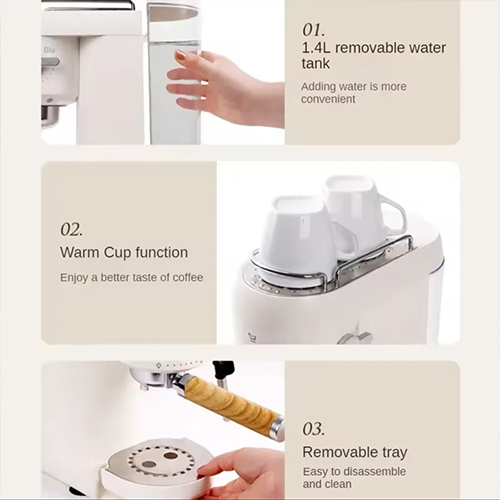 Blu

01.
1.4L removable water tank

Adding water is more convenient

02.
Warm Cup function

Enjoy a better taste of coffee

03.
Removable tray

Easy to disassemble and clean